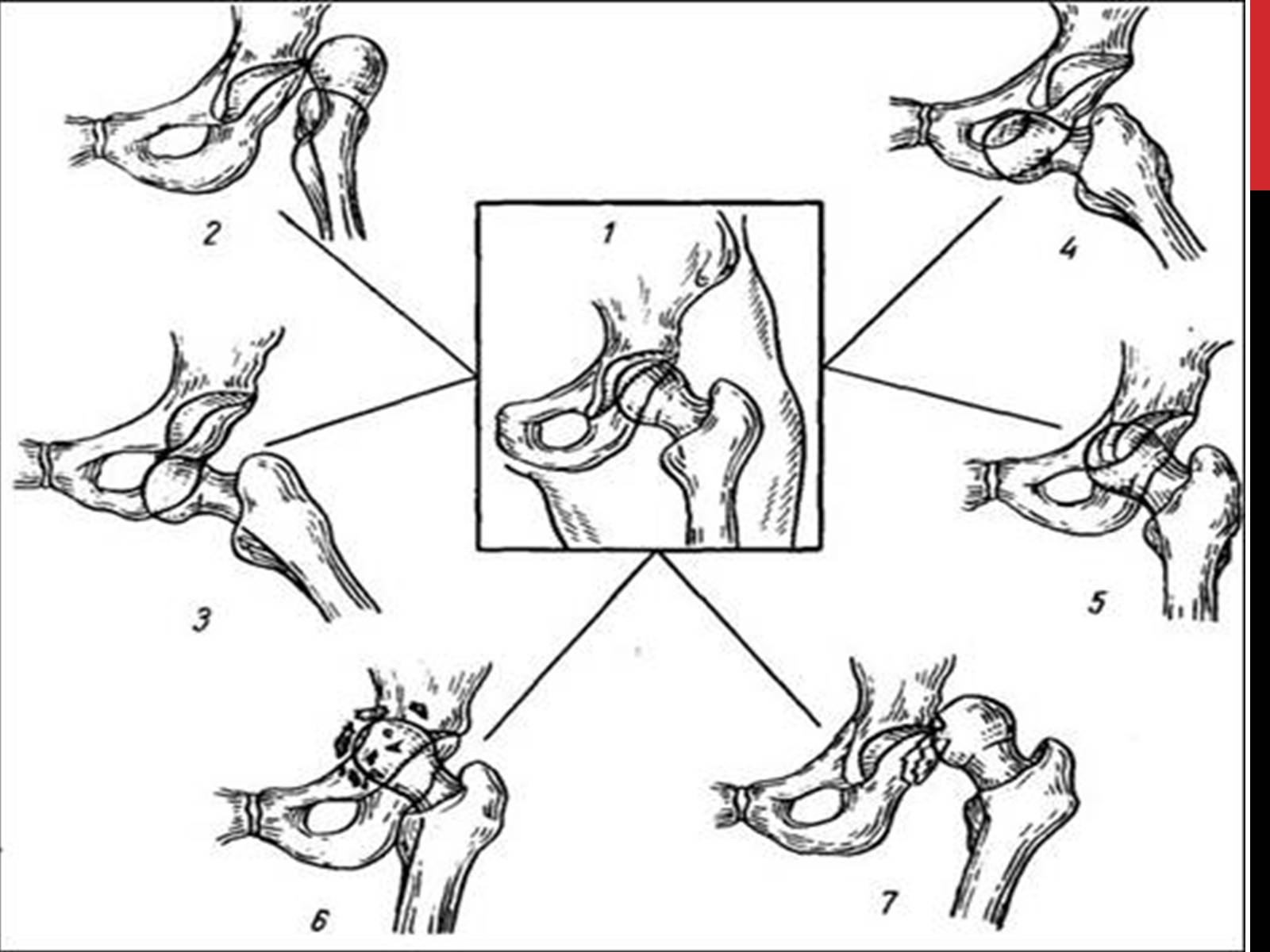 2

1

4

3

5

6

7