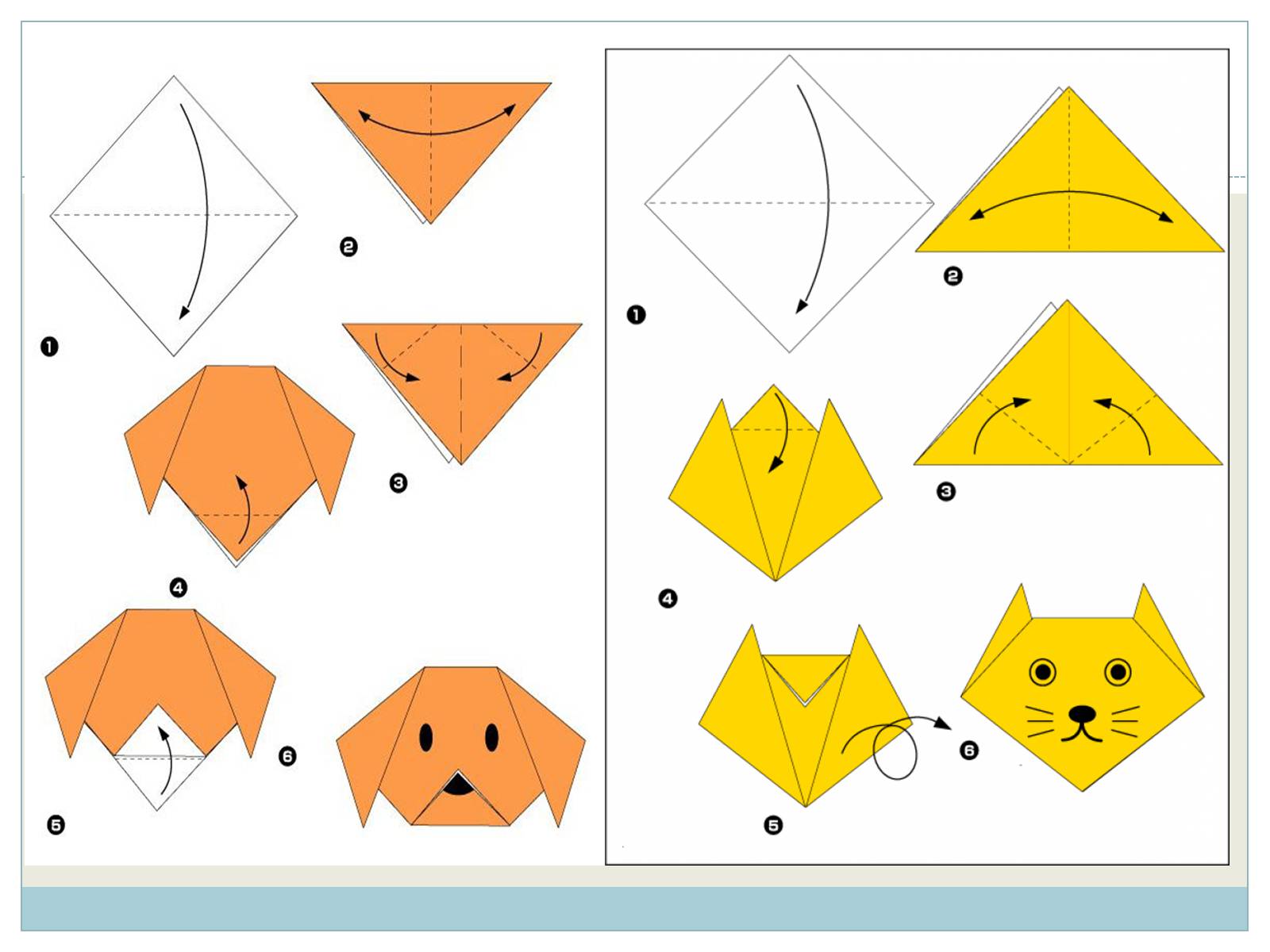 ❶
❷
❸
❹
❺
❻
❶
❷
❸
❹
❺
❻