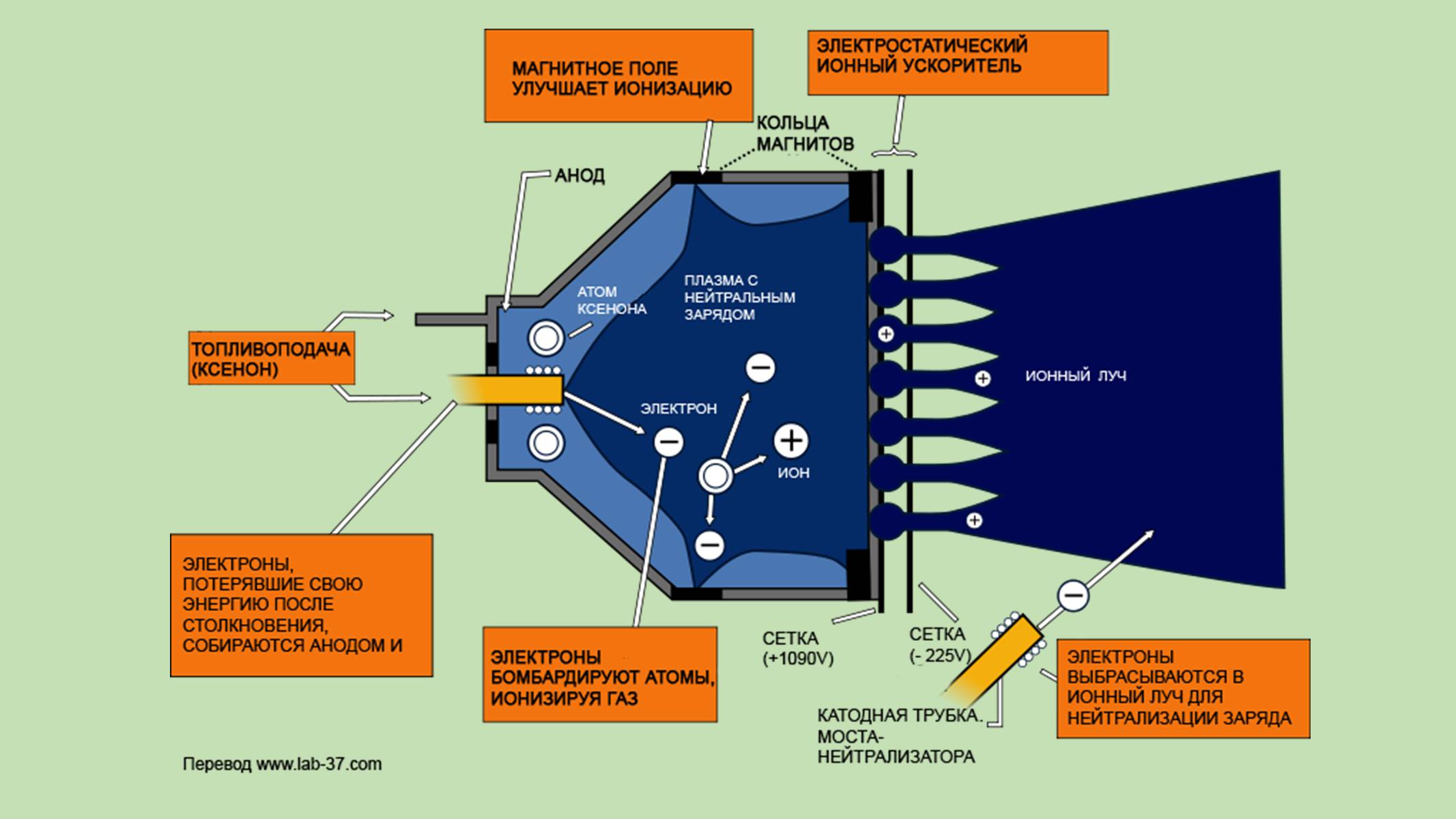 МАГНИТНОЕ ПОЛЕ УЛУЧШАЕТ ИОНИЗАЦИЮ

ЭЛЕКТРОСТАТИЧЕСКИЙ ИОННЫЙ УСКОРИТЕЛЬ

КОЛЬЦА МАГНИТОВ

АНОД

АТОМ КСЕНОНА

ПЛАЗМА С НЕЙТРАЛЬНЫМ ЗАРЯДОМ

ТОПЛИВОПОДАЧА (КСЕНОН)

ЭЛЕКТРОН

ИОН

ИОННЫЙ ЛУЧ

ЭЛЕКТРОНЫ, ПОТЕРЯВШИЕ СВОЮ ЭНЕРГИЮ ПОСЛЕ СТОЛКНОВЕНИЯ, СОБИРАЮТСЯ АНОДОМ И

ЭЛЕКТРОНЫ БОМБАРДИРУЮТ АТОМЫ, ИОНИЗИРУЯ ГАЗ

СЕТКА (+1090V)

СЕТКА (- 225V)

КАТОДНАЯ ТРУБКА. МОСТА-НЕЙТРАЛИЗАТОРА

ЭЛЕКТРОНЫ ВЫБРАСЫВАЮТСЯ В ИОННЫЙ ЛУЧ ДЛЯ НЕЙТРАЛИЗАЦИИ ЗАРЯДА

Перевод www.lab-37.com