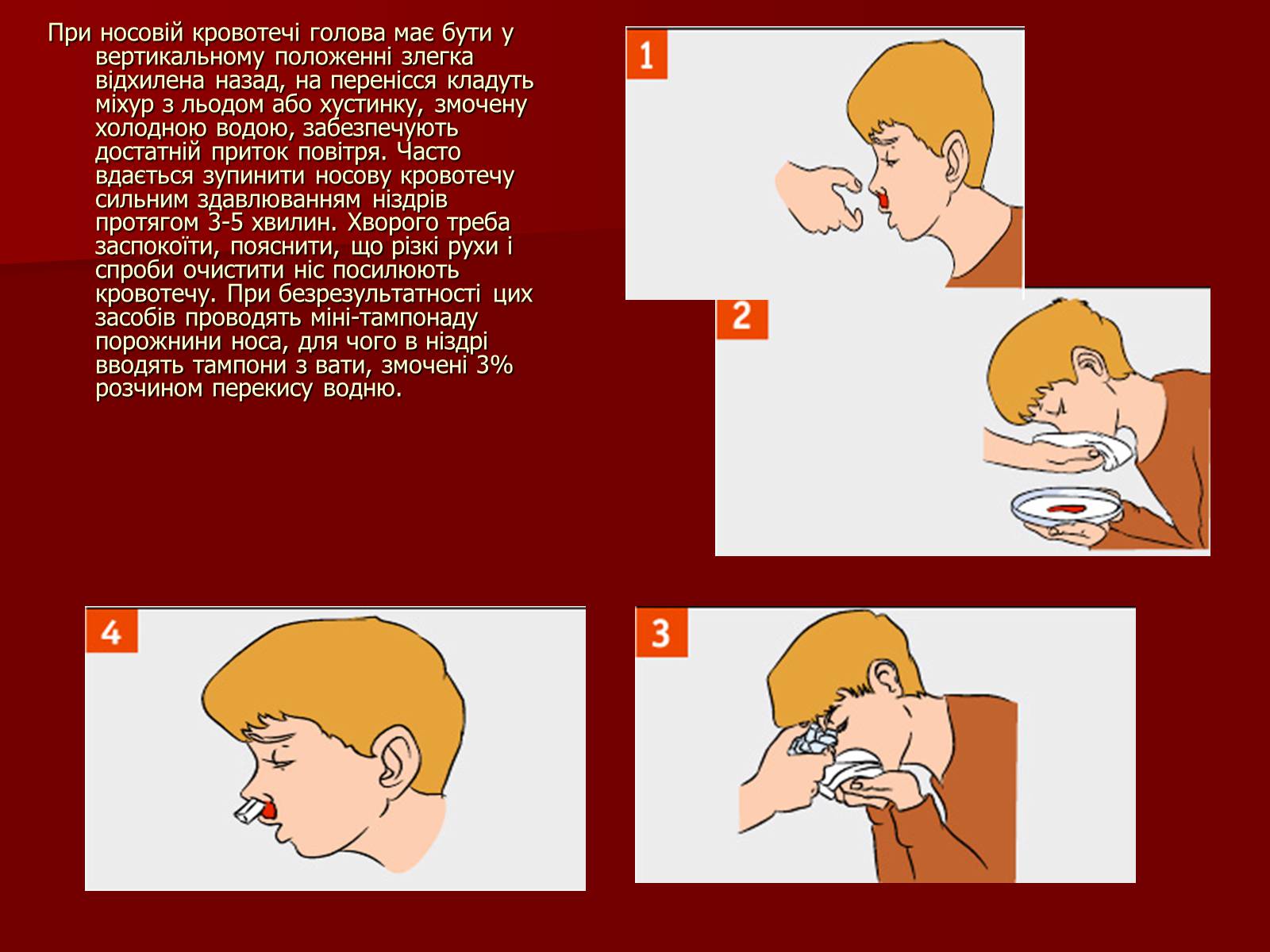 При носовій кровотечі голова має бути у вертикальному положенні злегка відхилена назад, на перенісся кладуть міхур з льодом або хустинку, змочену холодною водою, забезпечують достатній приток повітря. Часто вдається зупинити носову кровотечу сильним здавлюванням ніздрів протягом 3-5 хвилин. Хворого треба заспокоїти, пояснити, що різкі рухи і спроби очистити ніс посилюють кровотечу. При безрезультатності цих засобів проводять міні-тампонаду порожнини носа, для чого в ніздрі вводять тампони з вати, змочені 3% розчином перекису водню.

1

2

4

3