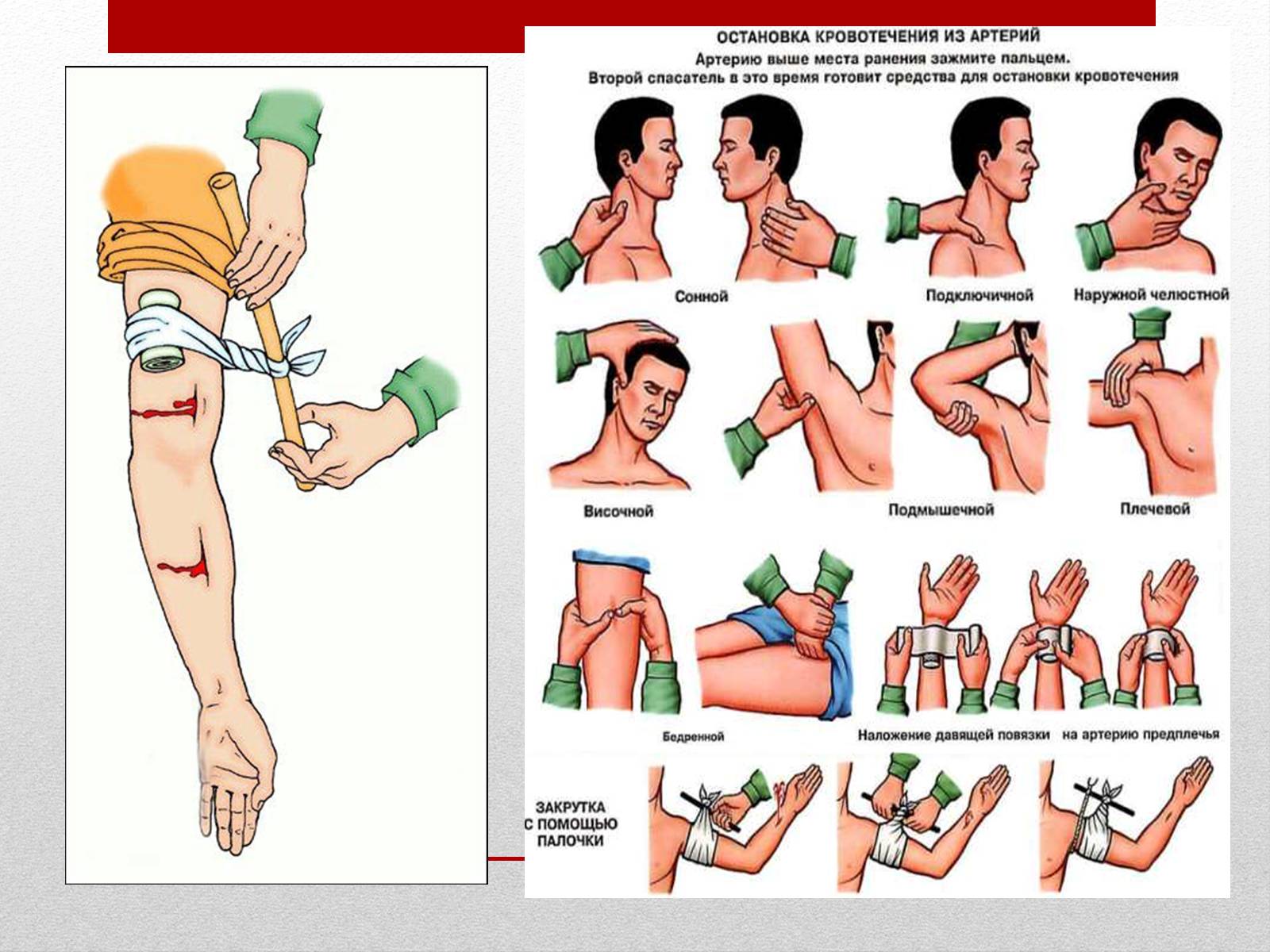 ОСТАНОВКА КРОВОТЕЧЕНИЯ ИЗ АРТЕРИЙ

Артерию выше места ранения зажмите пальцем. Второй спасатель в это время готовит средства для остановки кровотечения

Сонной

Подключичной

Наружной челюстной

Височной

Подмышечной

Плечевой

Бедренной

Наложение давящей повязки на артерию предплечья

ЗАКРУТКА С ПОМОЩЬЮ ПАЛОЧКИ