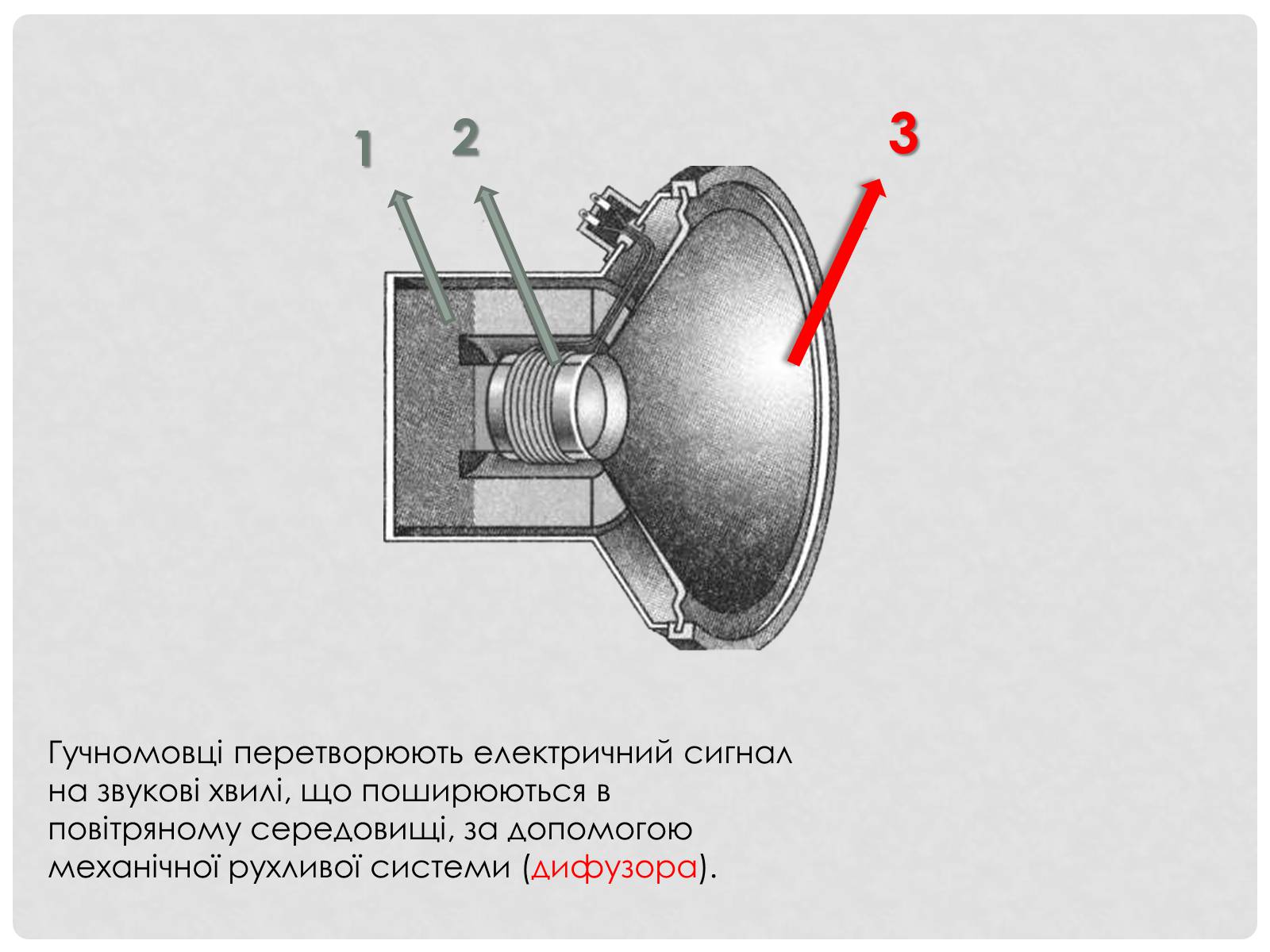 1 2 3

Гучномовці перетворюють електричний сигнал на звукові хвилі, що поширюються в повітряному середовищі, за допомогою механічної рухливої системи (дифузора).