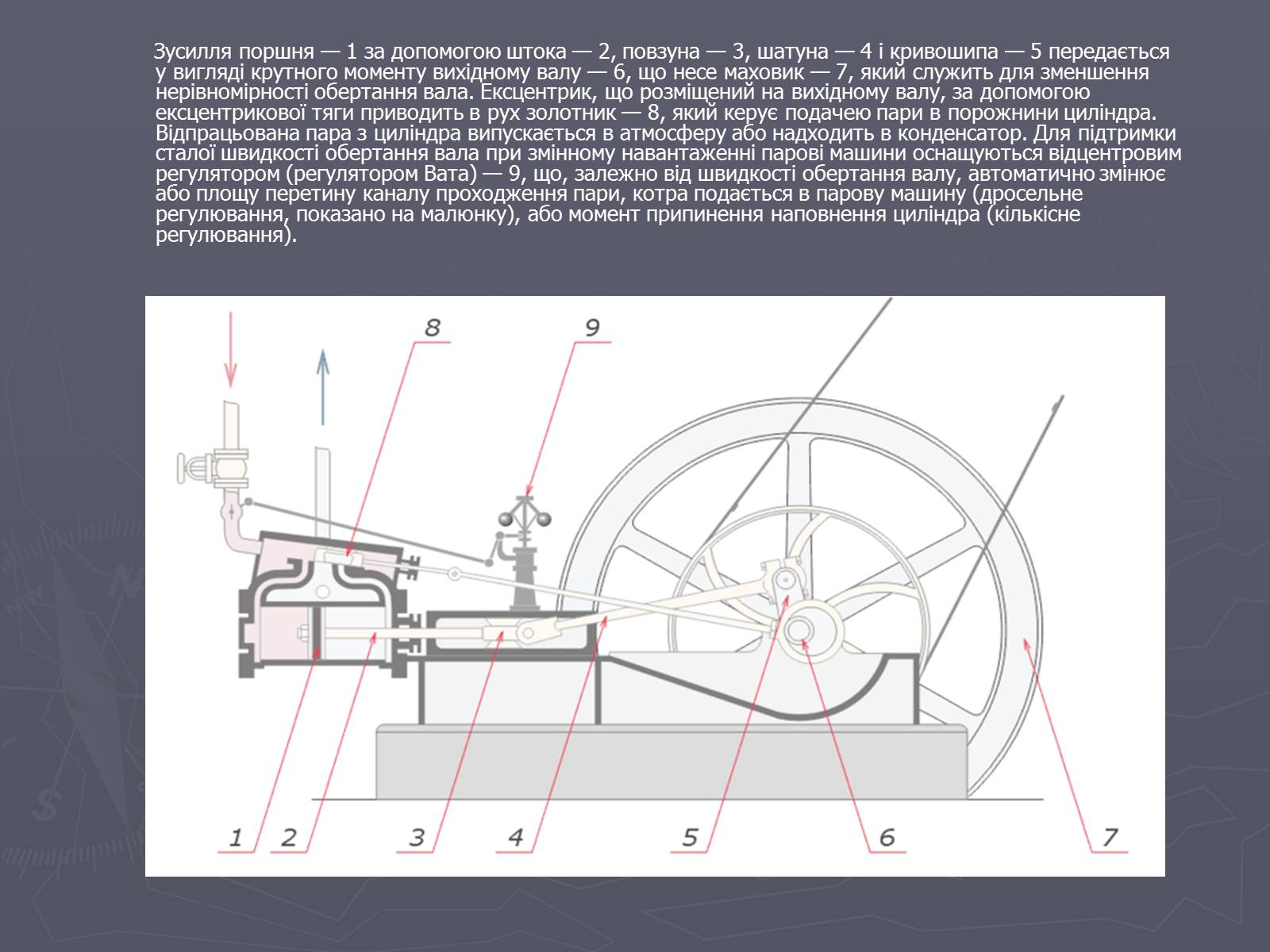 Зусилля поршня — 1 за допомогою штока — 2, повзуна — 3, шатуна — 4 і кривошипа — 5 передається у вигляді крутного моменту вихідному валу — 6, що несе маховик — 7, який служить для зменшення нерівномірності обертання вала. Ексцентрик, що розміщений на вихідному валу, за допомогою ексцентрикової тяги приводить в рух золотник — 8, який керує подачею пари в порожнини циліндра. Відпрацьована пара з циліндра випускається в атмосферу або надходить в конденсатор. Для підтримки сталої швидкості обертання вала при змінному навантаженні парові машини оснащуються відцентровим регулятором (регулятором Вата) — 9, що, залежно від швидкості обертання валу, автоматично змінює або площу перетину каналу проходження пари, котра подається в парову машину (дросельне регулювання, показано на малюнку), або момент припинення наповнення циліндра (кількісне регулювання).

8
9
1
2
3
4
5
6
7